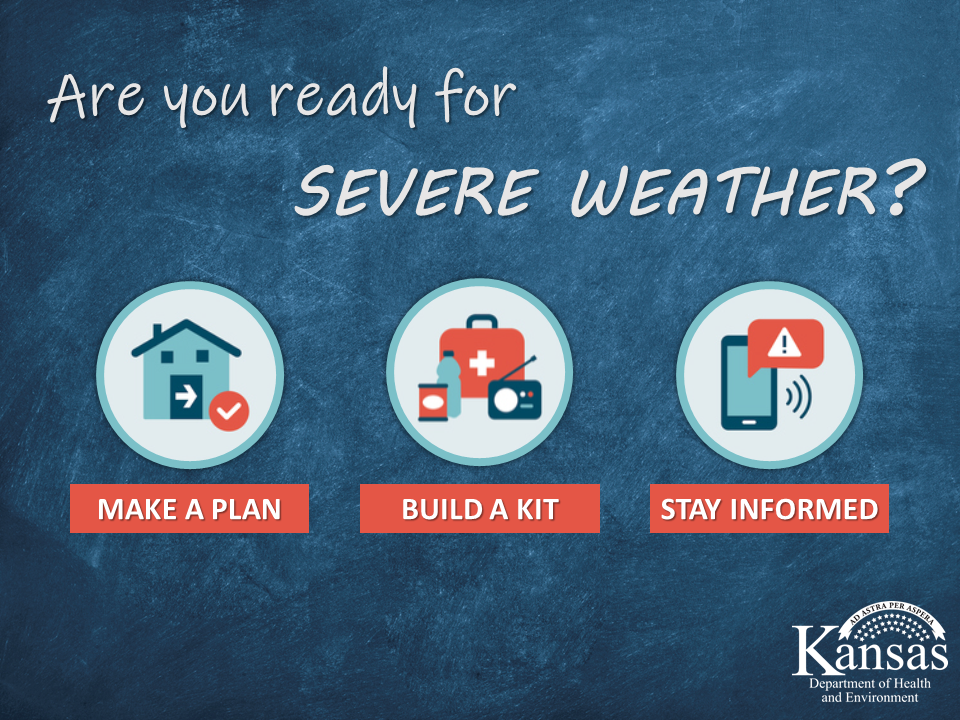 Are you ready for

SEVERE WEATHER?

MAKE A PLAN

BUILD A KIT

STAY INFORMED

AD ASTRA PER ASPERA
Kansas
Department of Health and Environment